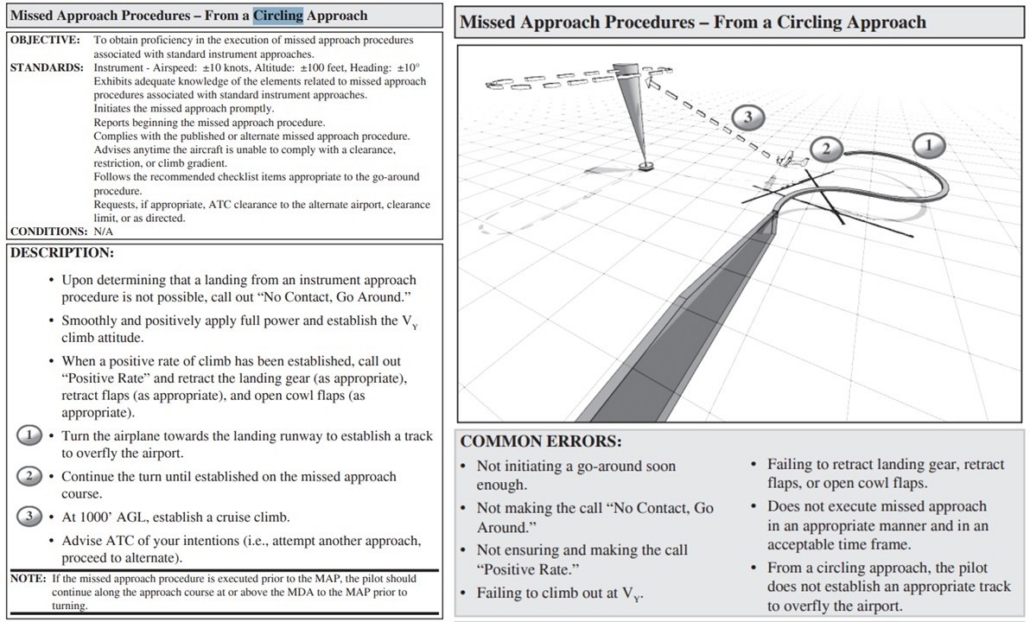 Missed Approach Procedures – From a Circling Approach

OBJECTIVE: To obtain proficiency in the execution of missed approach procedures associated with standard instrument approaches.

STANDARDS: Instrument - Airspeed: ±10 knots, Altitude: ±100 feet, Heading: ±10°
Exhibits adequate knowledge of the elements related to missed approach procedures associated with standard instrument approaches.
Initiates the missed approach promptly.
Reports beginning the missed approach procedure.
Complies with the published or alternate missed approach procedure.
Advises anytime the aircraft is unable to comply with a clearance, restriction, or climb gradient.
Follows the recommended checklist items appropriate to the go-around procedure.
Requests, if appropriate, ATC clearance to the alternate airport, clearance limit, or as directed.

CONDITIONS: N/A

DESCRIPTION:

• Upon determining that a landing from an instrument approach procedure is not possible, call out "No Contact, Go Around."

• Smoothly and positively apply full power and establish the $V_Y$ climb attitude.

• When a positive rate of climb has been established, call out "Positive Rate" and retract the landing gear (as appropriate), retract flaps (as appropriate), and open cowl flaps (as appropriate).

1 • Turn the airplane towards the landing runway to establish a track to overfly the airport.

2 • Continue the turn until established on the missed approach course.

3 • At 1000' AGL, establish a cruise climb.

• Advise ATC of your intentions (i.e., attempt another approach, proceed to alternate).

NOTE: If the missed approach procedure is executed prior to the MAP, the pilot should continue along the approach course at or above the MDA to the MAP prior to turning.

Missed Approach Procedures – From a Circling Approach

3
2
1

COMMON ERRORS:

• Not initiating a go-around soon enough.

• Not making the call "No Contact, Go Around."

• Not ensuring and making the call "Positive Rate."

• Failing to climb out at $V_Y$.

• Failing to retract landing gear, retract flaps, or open cowl flaps.

• Does not execute missed approach in an appropriate manner and in an acceptable time frame.

• From a circling approach, the pilot does not establish an appropriate track to overfly the airport.